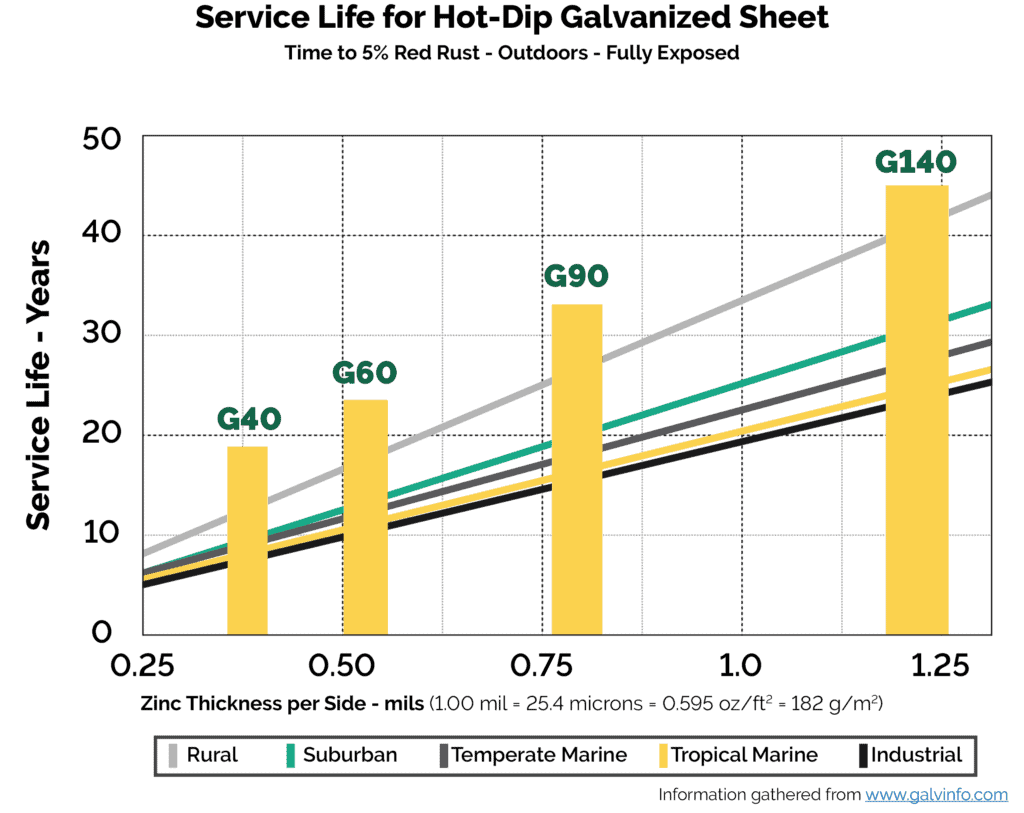 Service Life for Hot-Dip Galvanized Sheet
Time to 5% Red Rust - Outdoors - Fully Exposed

Service Life - Years

50
40
30
20
10
0

G40
G60
G90
G140

0.25
0.50
0.75
1.0
1.25

Zinc Thickness per Side - mils (1.00 mil = 25.4 microns = 0.595 oz/ft$^2$ = 182 g/m$^2$)

Rural
Suburban
Temperate Marine
Tropical Marine
Industrial

Information gathered from www.galvinfo.com