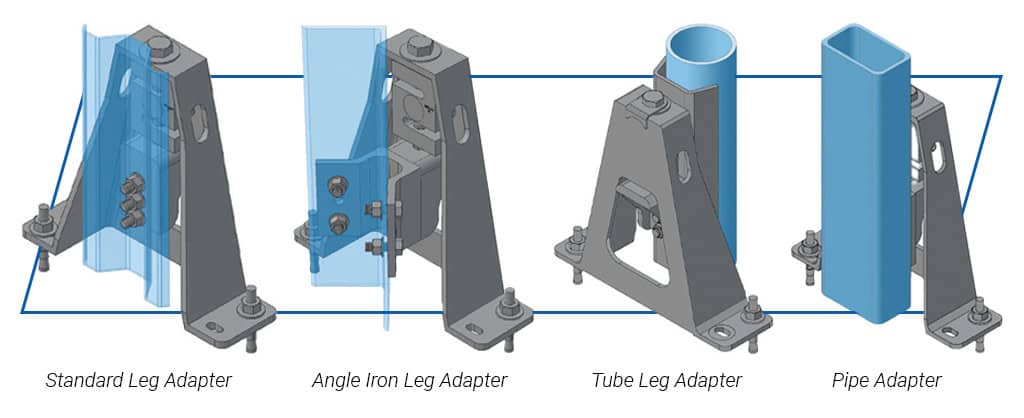 Standard Leg Adapter

Angle Iron Leg Adapter

Tube Leg Adapter

Pipe Adapter