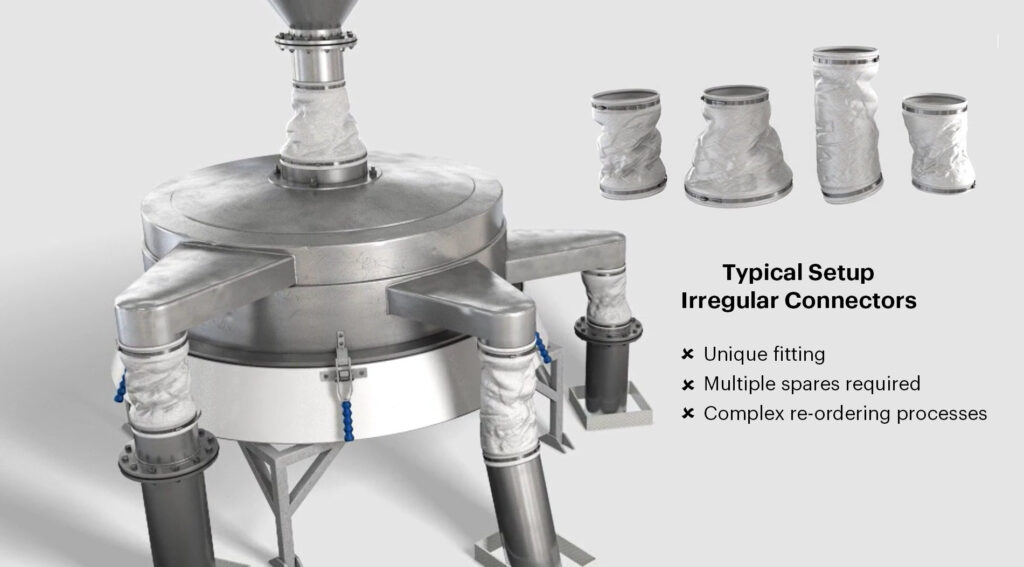 Typical Setup
Irregular Connectors

× Unique fitting
× Multiple spares required
× Complex re-ordering processes